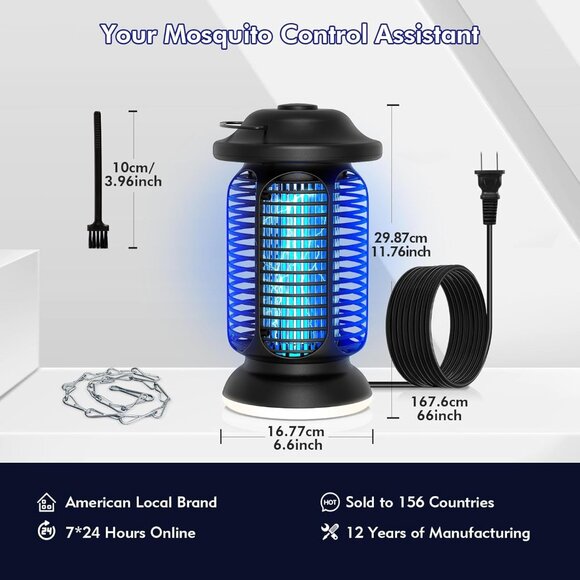 Your Mosquito Control Assistant

10cm/
3.96inch

29.87cm
11.76inch

167.6cm
66inch

16.77cm
6.6inch

American Local Brand

HOT Sold to 156 Countries

24 7*24 Hours Online

12 Years of Manufacturing